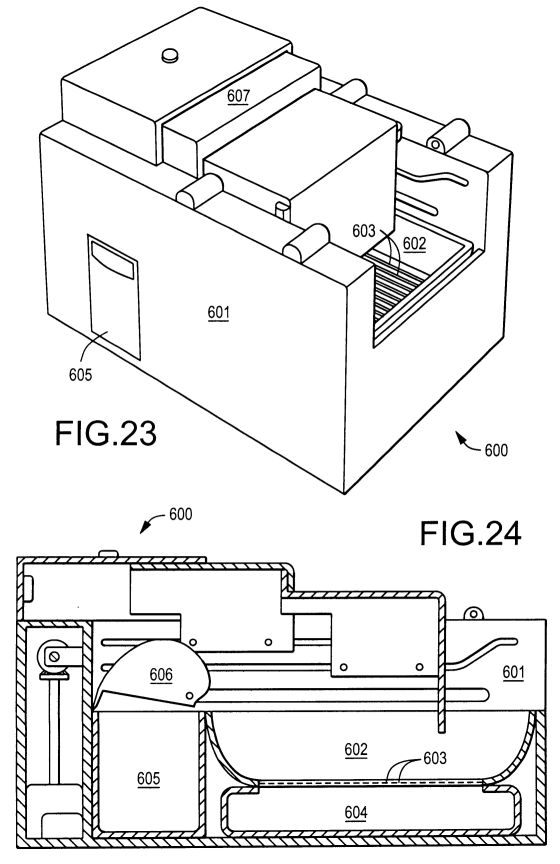 607

603
602

601

605

FIG.23

600

600

FIG.24

606

601

602

603

605

604